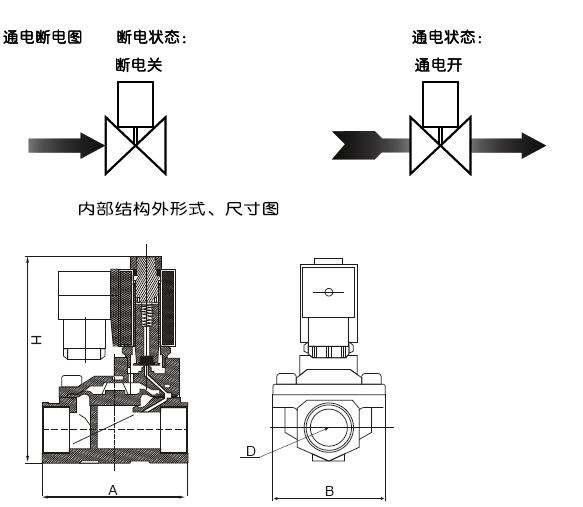 通电断电图

断电状态:
断电关

通电状态:
通电开

内部结构外形式、尺寸图

H

A

D

B